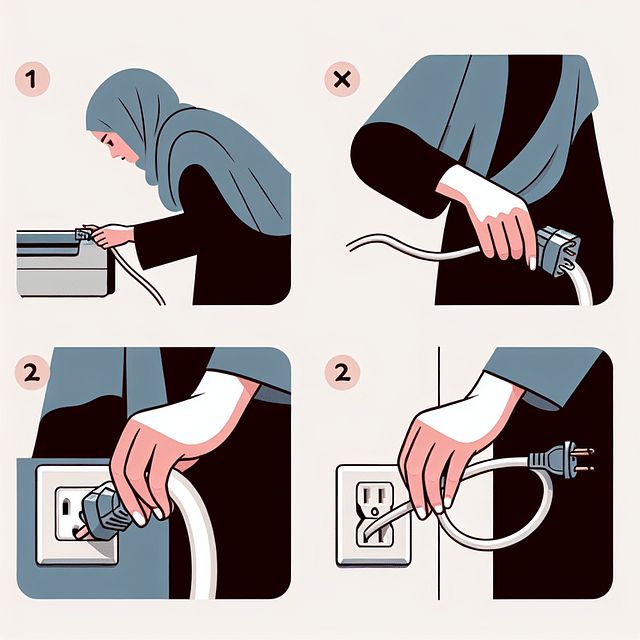 1

×

2

2